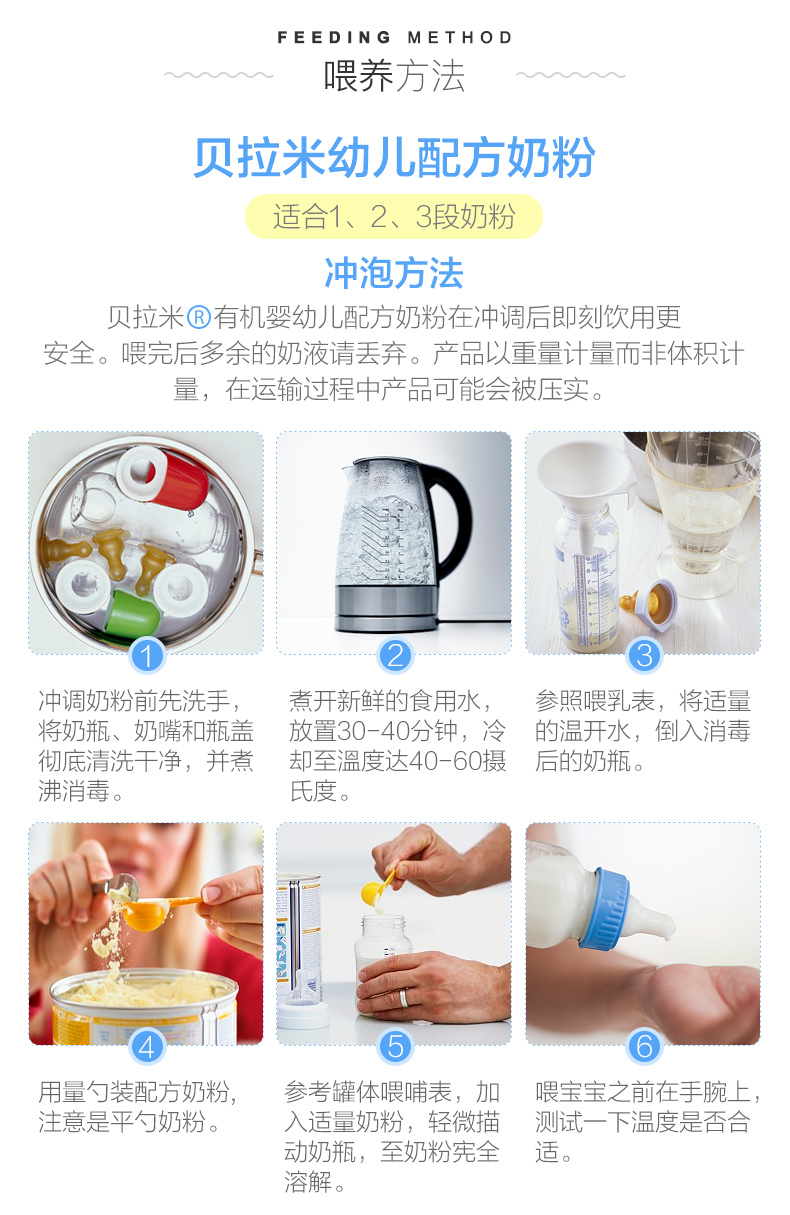 FEEDING METHOD
喂养方法

贝拉米幼儿配方奶粉

适合1、2、3段奶粉

冲泡方法

贝拉米®有机婴幼儿配方奶粉在冲调后即刻饮用更安全。喂完后多余的奶液请丢弃。产品以重量计量而非体积计量，在运输过程中产品可能会被压实。

1
冲调奶粉前先洗手，将奶瓶、奶嘴和瓶盖彻底清洗干净，并煮沸消毒。

2
煮开新鲜的食用水，放置30-40分钟，冷却至温度达40-60摄氏度。

3
参照喂乳表，将适量的温开水，倒入消毒后的奶瓶。

4
用量勺装配方奶粉，注意是平勺奶粉。

5
参考罐体喂哺表，加入适量奶粉，轻微描动奶瓶，至奶粉完全溶解。

6
喂宝宝之前在手腕上，测试一下温度是否合适。